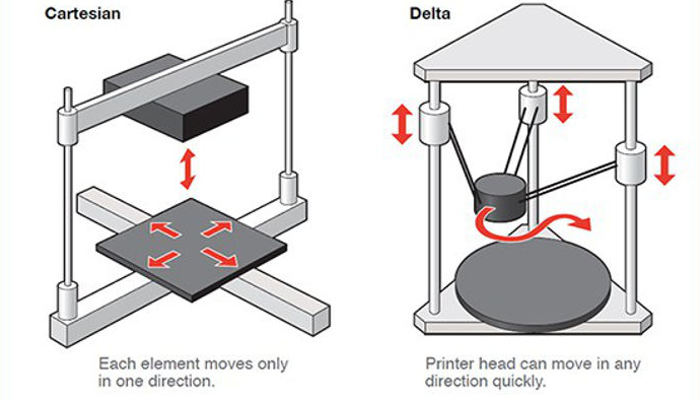 Cartesian

Each element moves only in one direction.

Delta

Printer head can move in any direction quickly.